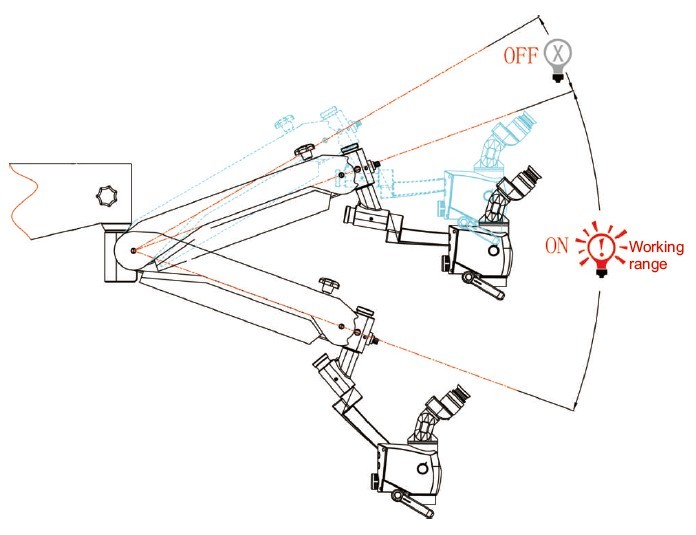 OFF X

ON ! Working range